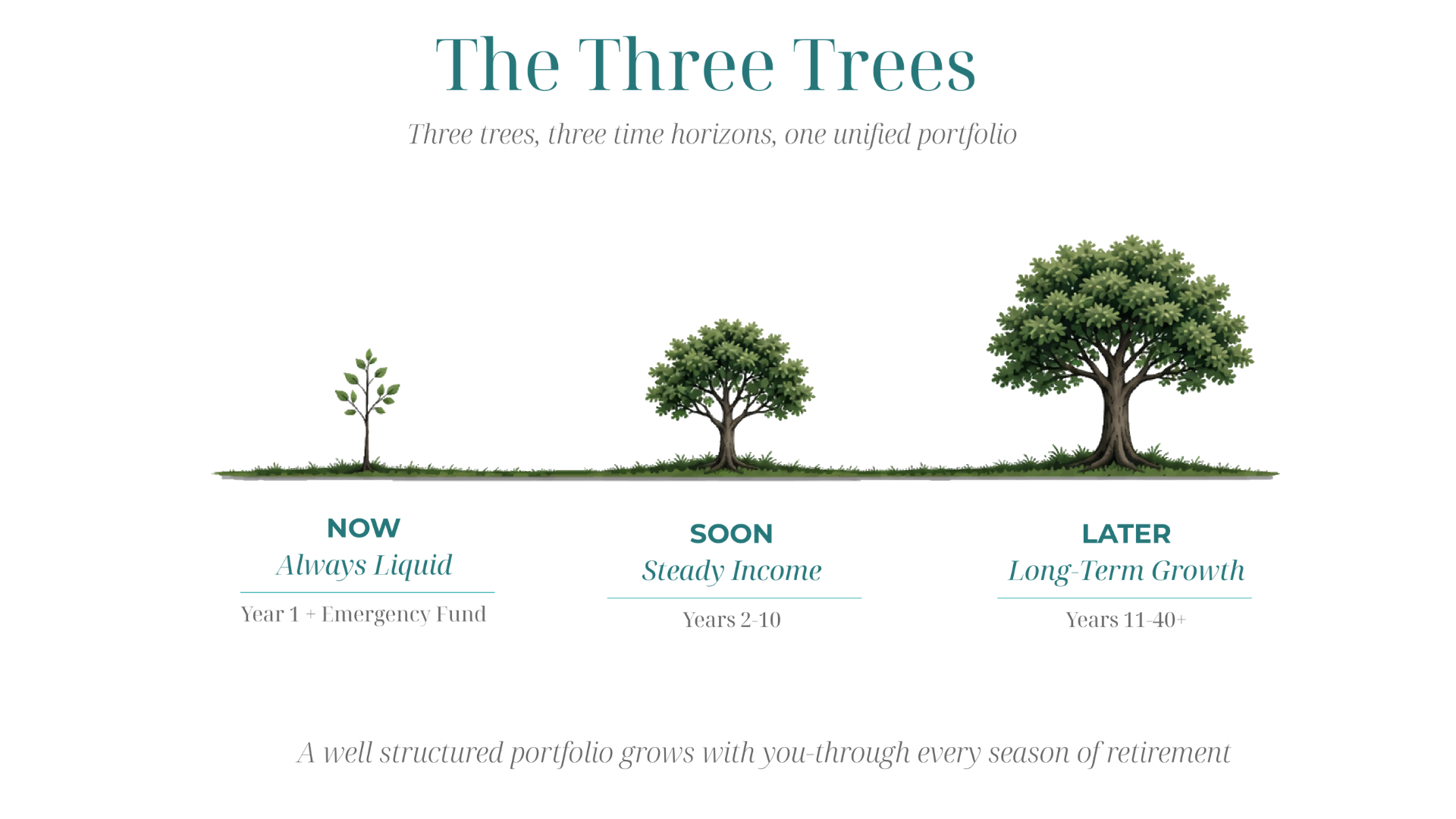 The Three Trees

Three trees, three time horizons, one unified portfolio

NOW
Always Liquid
Year 1 + Emergency Fund

SOON
Steady Income
Years 2-10

LATER
Long-Term Growth
Years 11-40+

A well structured portfolio grows with you-through every season of retirement